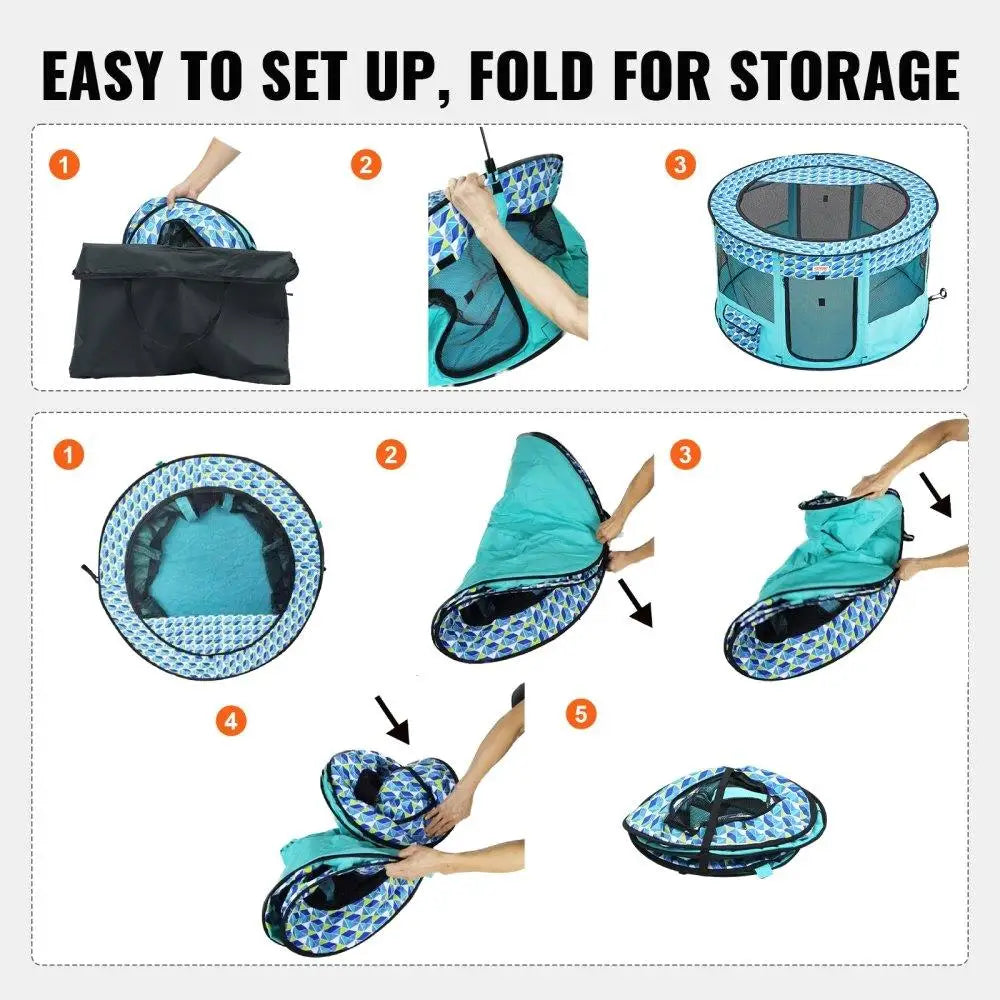 EASY TO SET UP, FOLD FOR STORAGE

1

2

3

1

2

3

4

5