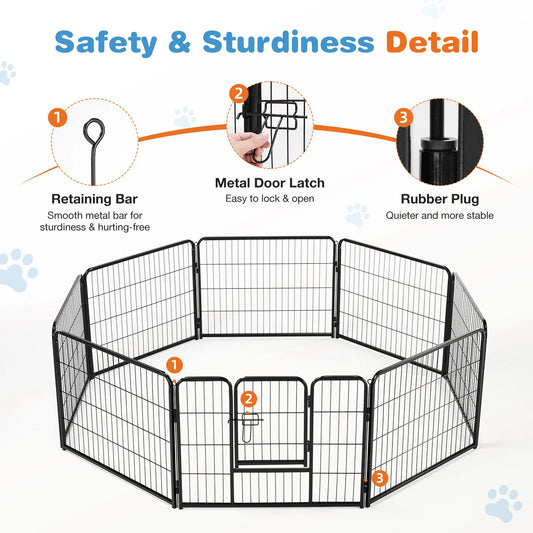 Safety & Sturdiness Detail

1

Retaining Bar
Smooth metal bar for sturdiness & hurting-free

2

Metal Door Latch
Easy to lock & open

3

Rubber Plug
Quieter and more stable

1

2

3