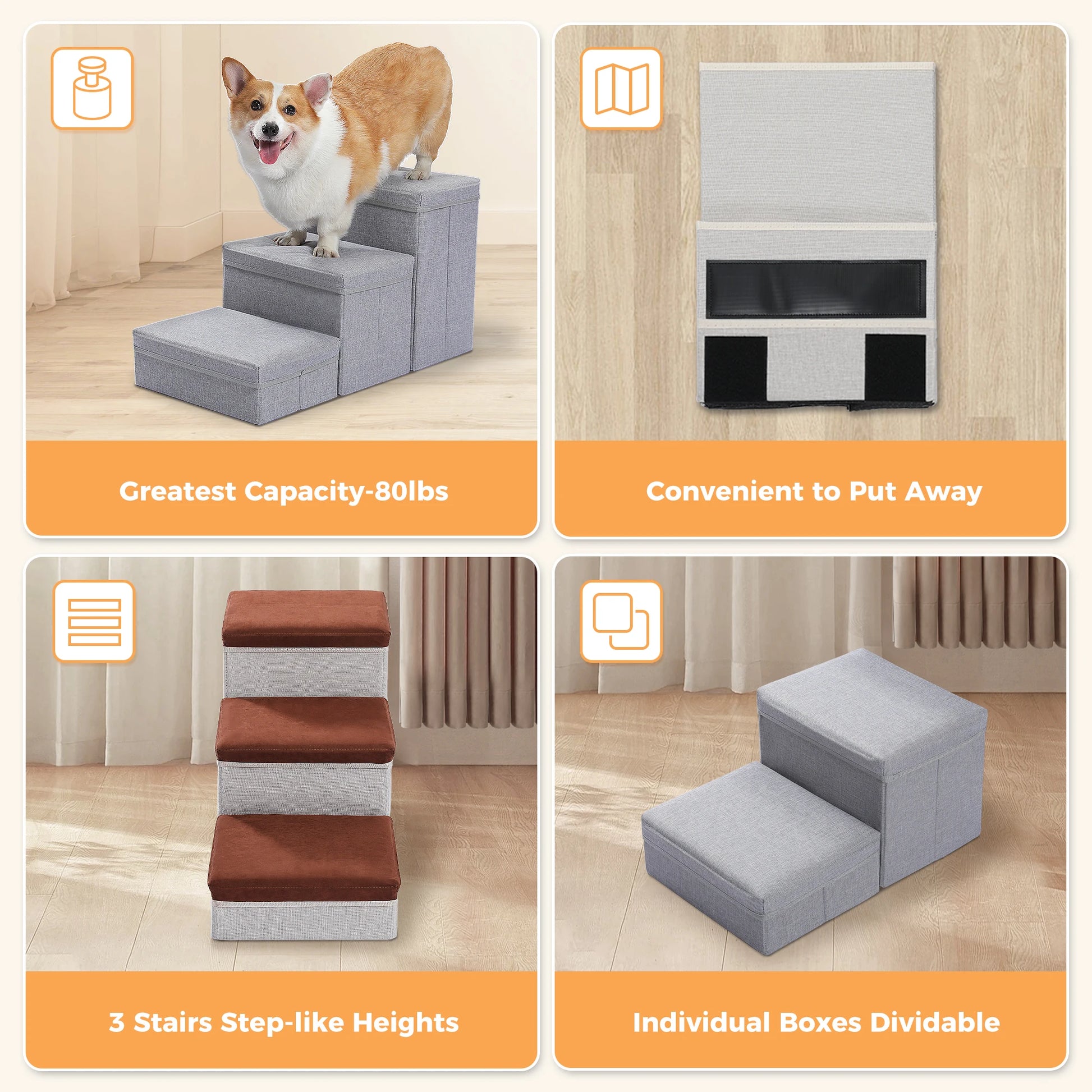 Greatest Capacity-80lbs

Convenient to Put Away

3 Stairs Step-like Heights

Individual Boxes Dividable