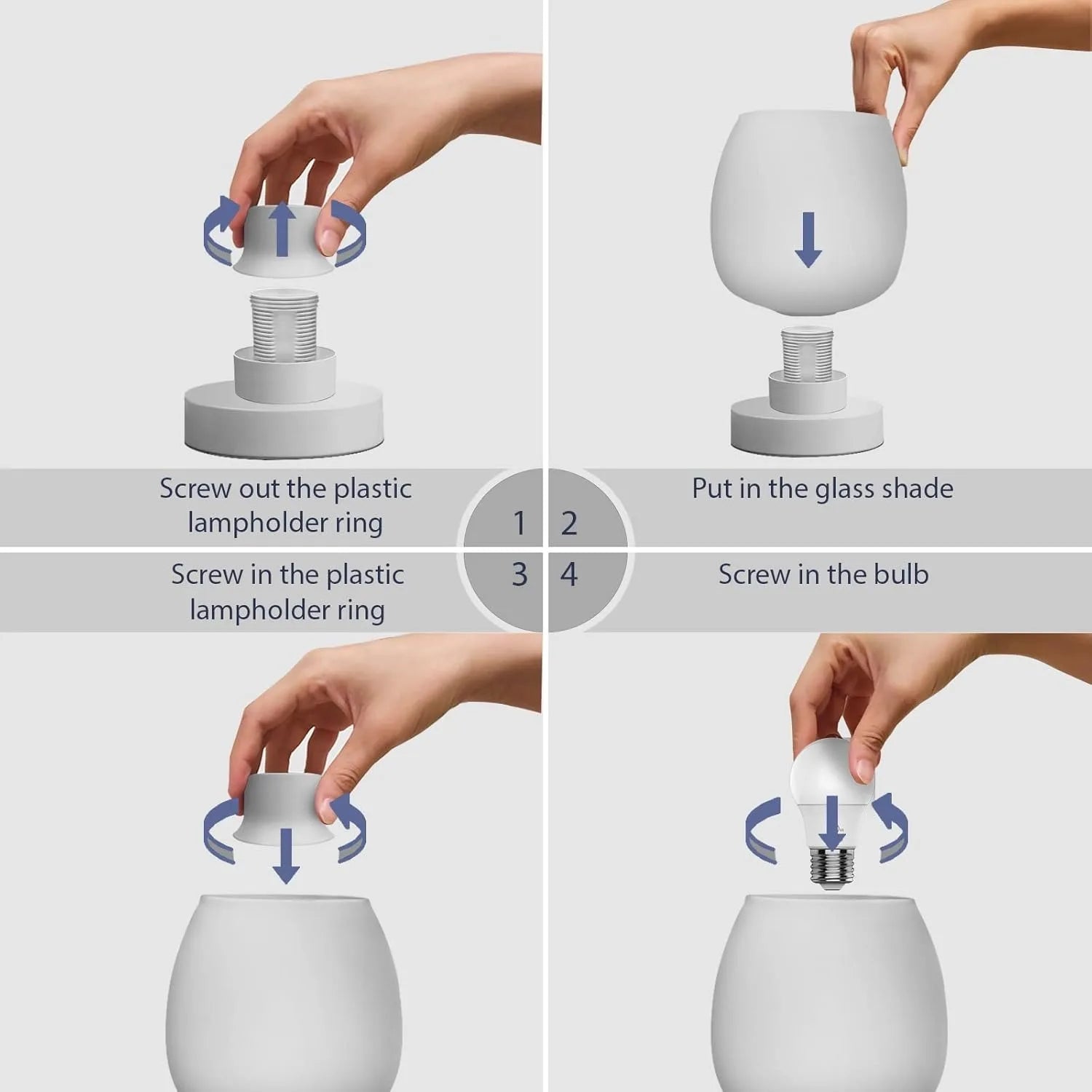 Screw out the plastic lampholder ring

1

2

Put in the glass shade

Screw in the plastic lampholder ring

3

4

Screw in the bulb