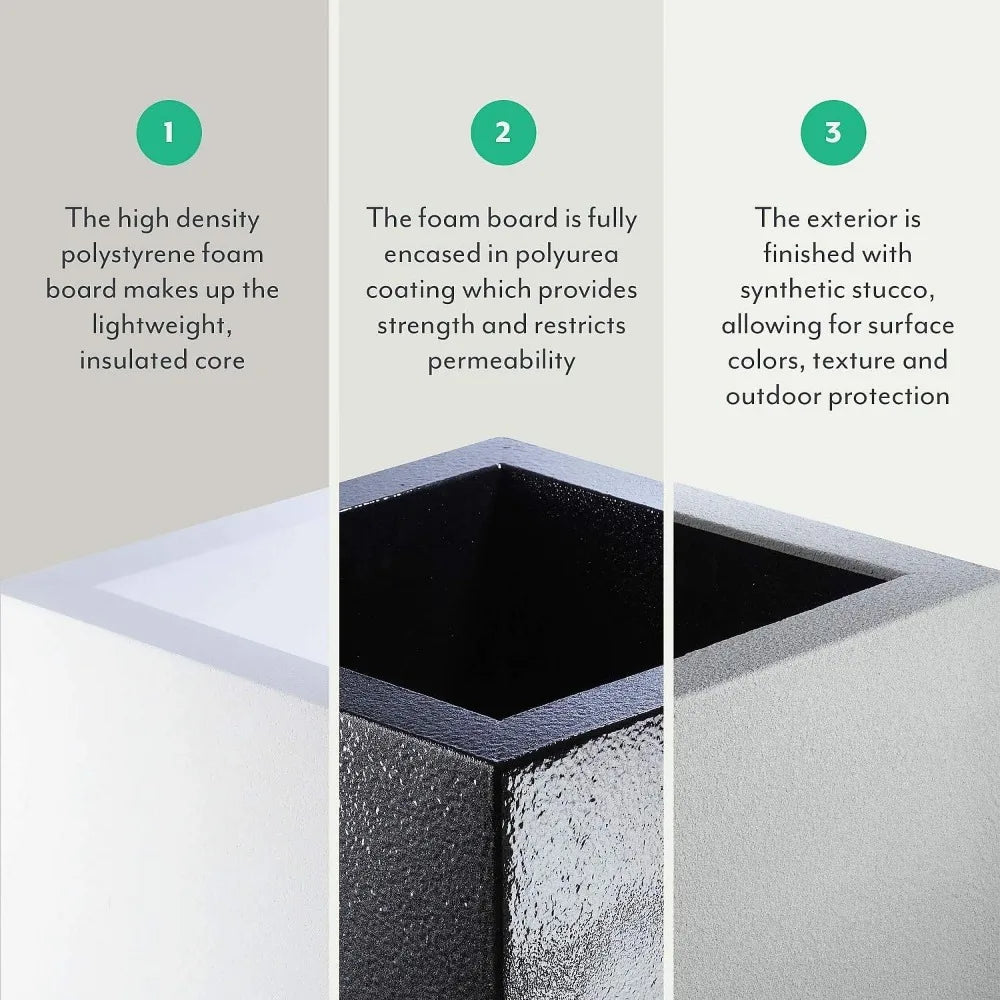 1

The high density polystyrene foam board makes up the lightweight, insulated core

2

The foam board is fully encased in polyurea coating which provides strength and restricts permeability

3

The exterior is finished with synthetic stucco, allowing for surface colors, texture and outdoor protection